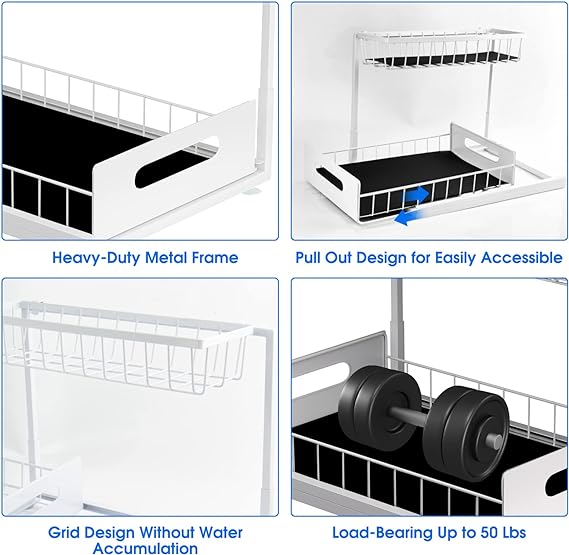 Heavy-Duty Metal Frame

Pull Out Design for Easily Accessible

Grid Design Without Water Accumulation

Load-Bearing Up to 50 Lbs